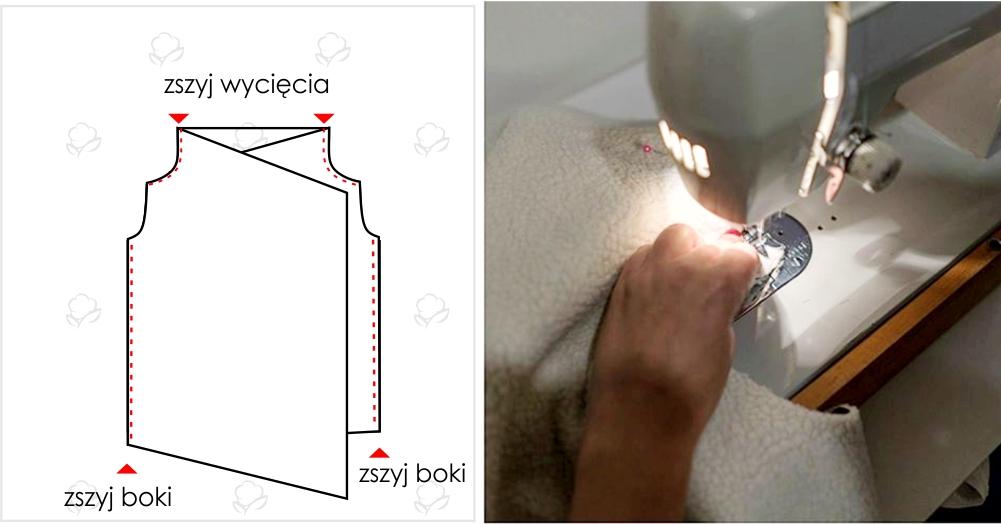 zszyj wycięcia

zszyj boki

zszyj boki