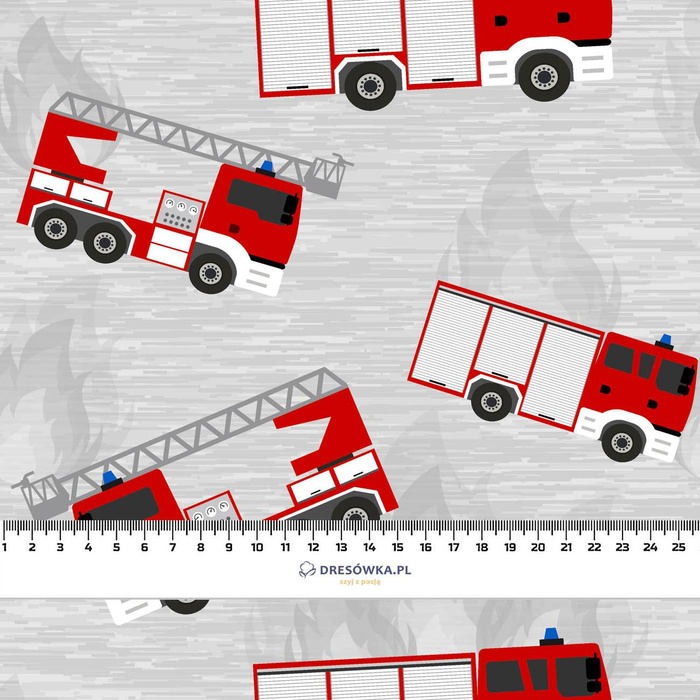 1 2 3 4 5 6 7 8 9 10 11 12 13 14 15 16 17 18 19 20 21 22 23 24 25

DRESÓWKA.PL
szyj z pasją