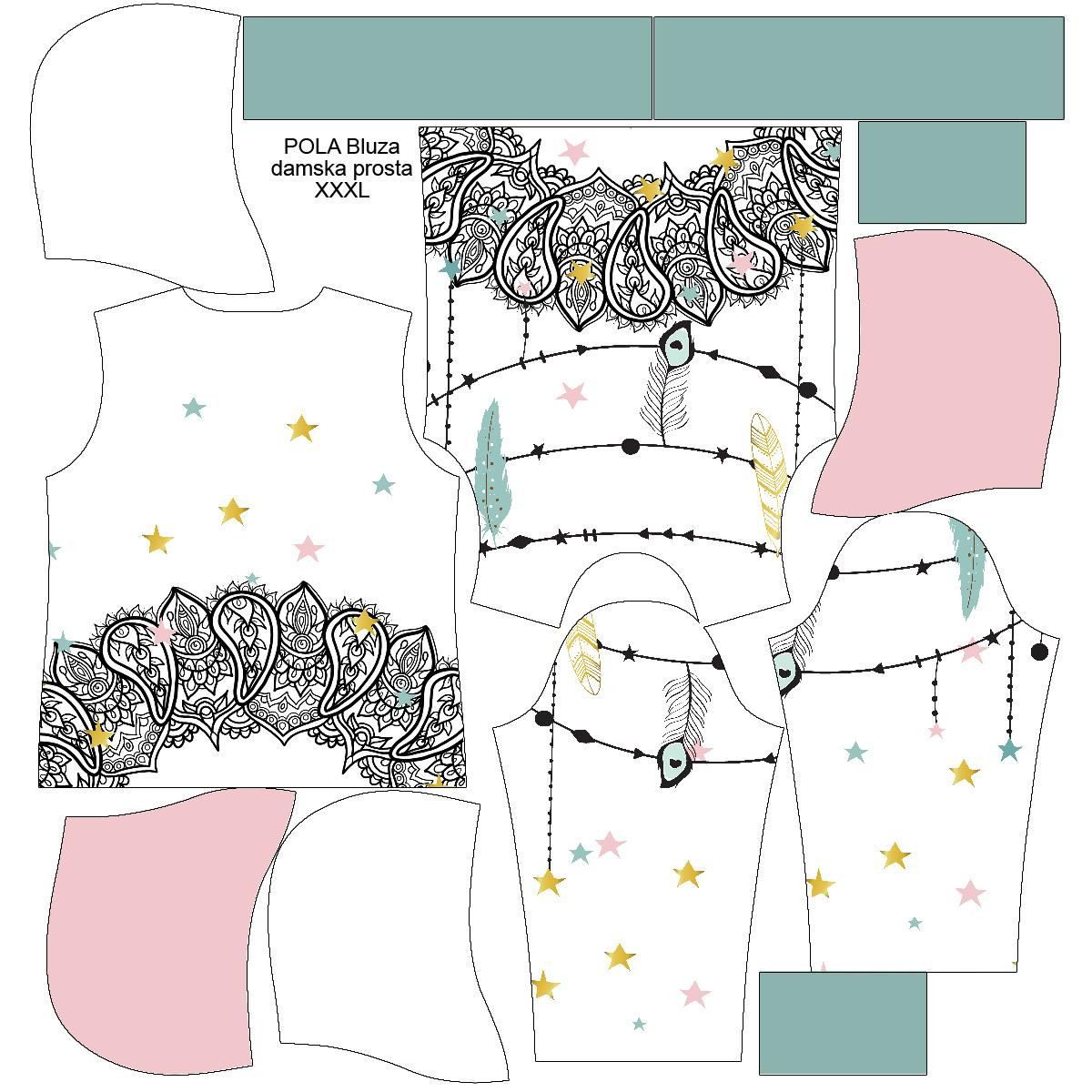 POLA Bluza damska prosta XXXL