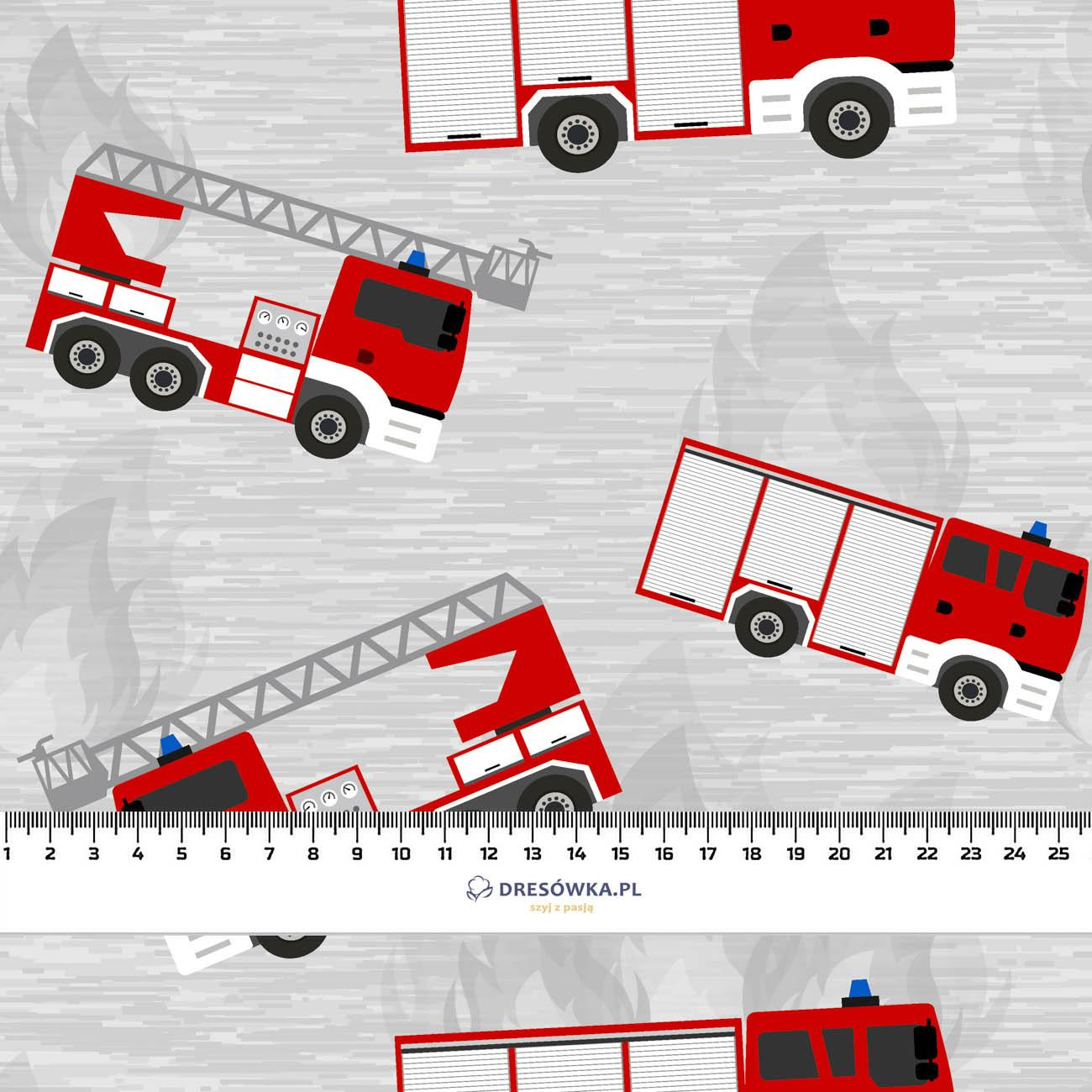 1 2 3 4 5 6 7 8 9 10 11 12 13 14 15 16 17 18 19 20 21 22 23 24 25

DRESÓWKA.PL
szyj z pasją